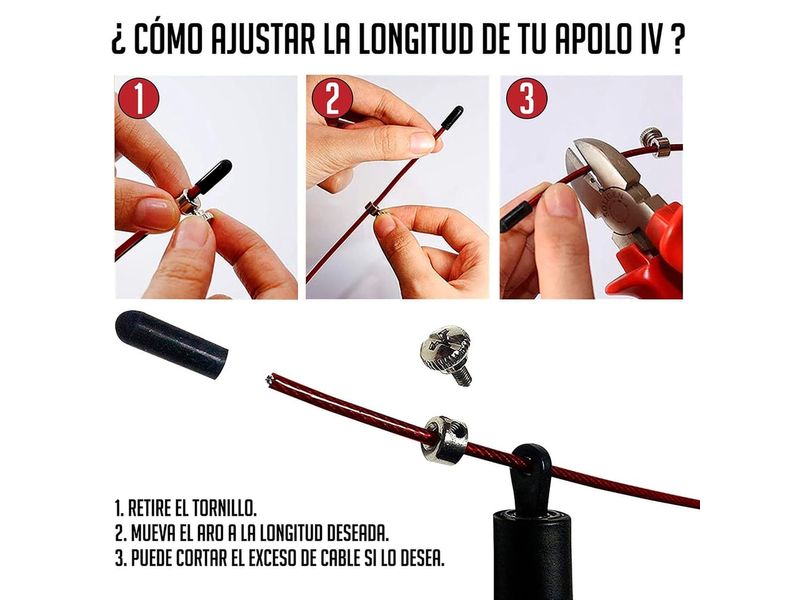 ¿ CÓMO AJUSTAR LA LONGITUD DE TU APOLO IV ?

1

2

3

1. RETIRE EL TORNILLO.
2. MUEVA EL ARO A LA LONGITUD DESEADA.
3. PUEDE CORTAR EL EXCESO DE CABLE SI LO DESEA.